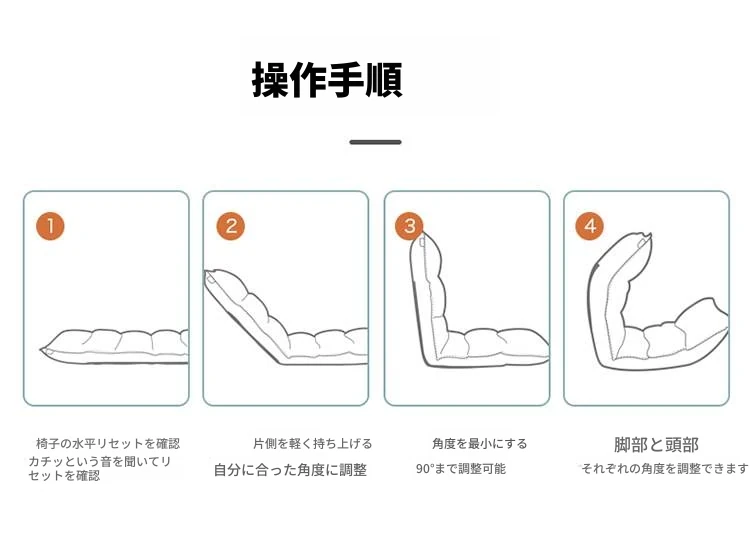 操作手順

1

2

3

4

椅子の水平リセットを確認
カチッという音を聞いてリセットを確認

片側を軽く持ち上げる
自分に合った角度に調整

角度を最小にする
90°まで調整可能

脚部と頭部
それぞれの角度を調整できます