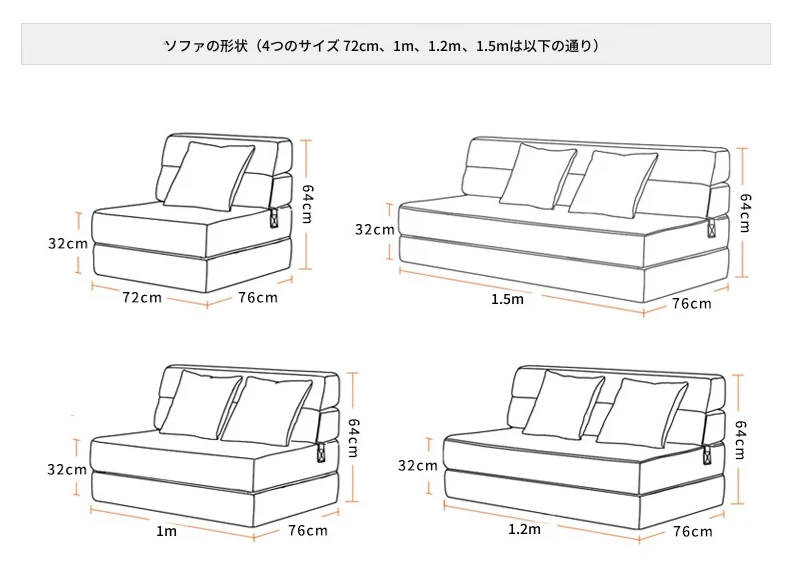 ソファの形状（4つのサイズ 72cm、1m、1.2m、1.5mは以下の通り）

64cm
32cm
72cm
76cm

64cm
32cm
1.5m
76cm

64cm
32cm
1m
76cm

64cm
32cm
1.2m
76cm