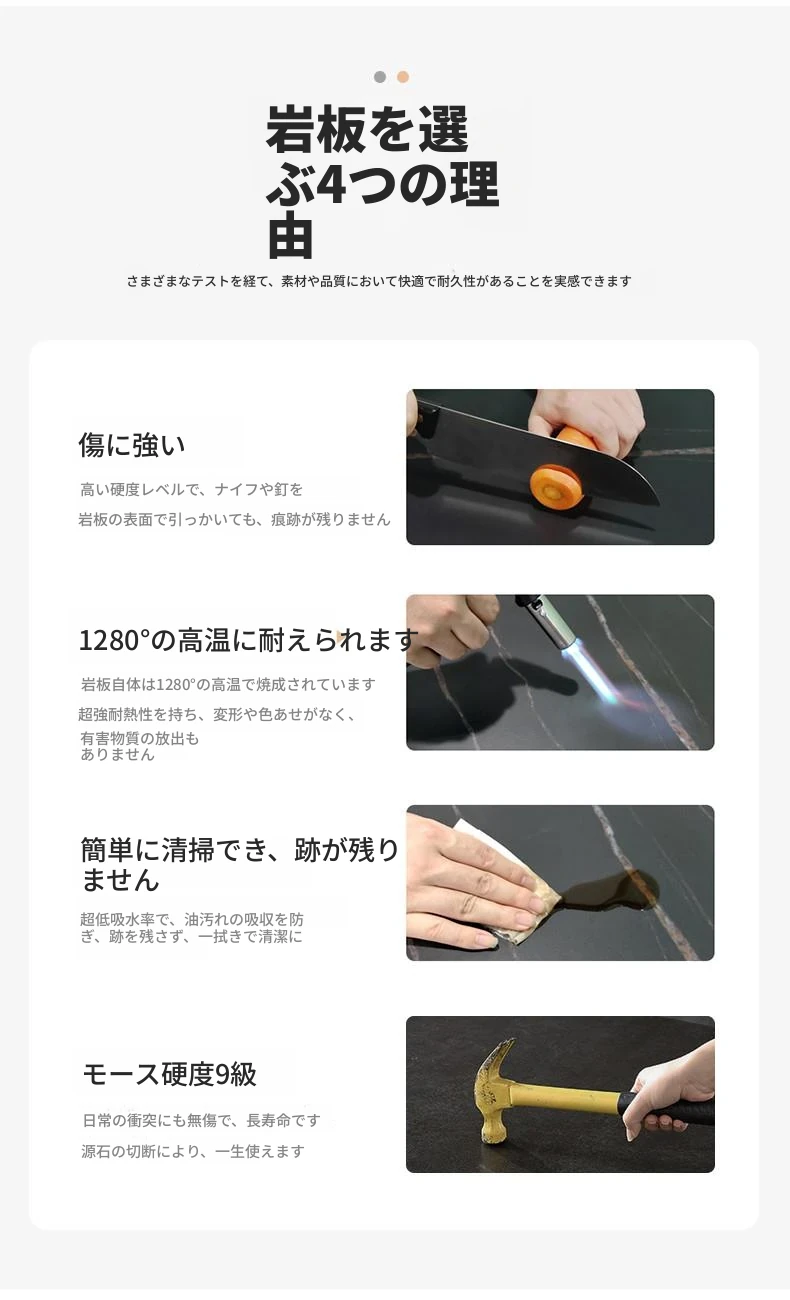 岩板を選ぶ4つの理由

さまざまなテストを経て、素材や品質において快適で耐久性があることを実感できます

傷に強い

高い硬度レベルで、ナイフや釘を
岩板の表面で引っかいても、痕跡が残りません

1280°の高温に耐えられます

岩板自体は1280°の高温で焼成されています
超強耐熱性を持ち、変形や色あせがなく、
有害物質の放出もありません

簡単に清掃でき、跡が残りません

超低吸水率で、油汚れの吸収を防ぎ、跡を残さず、一拭きで清潔に

モース硬度9級

日常の衝突にも無傷で、長寿命です
源石の切断により、一生使えます