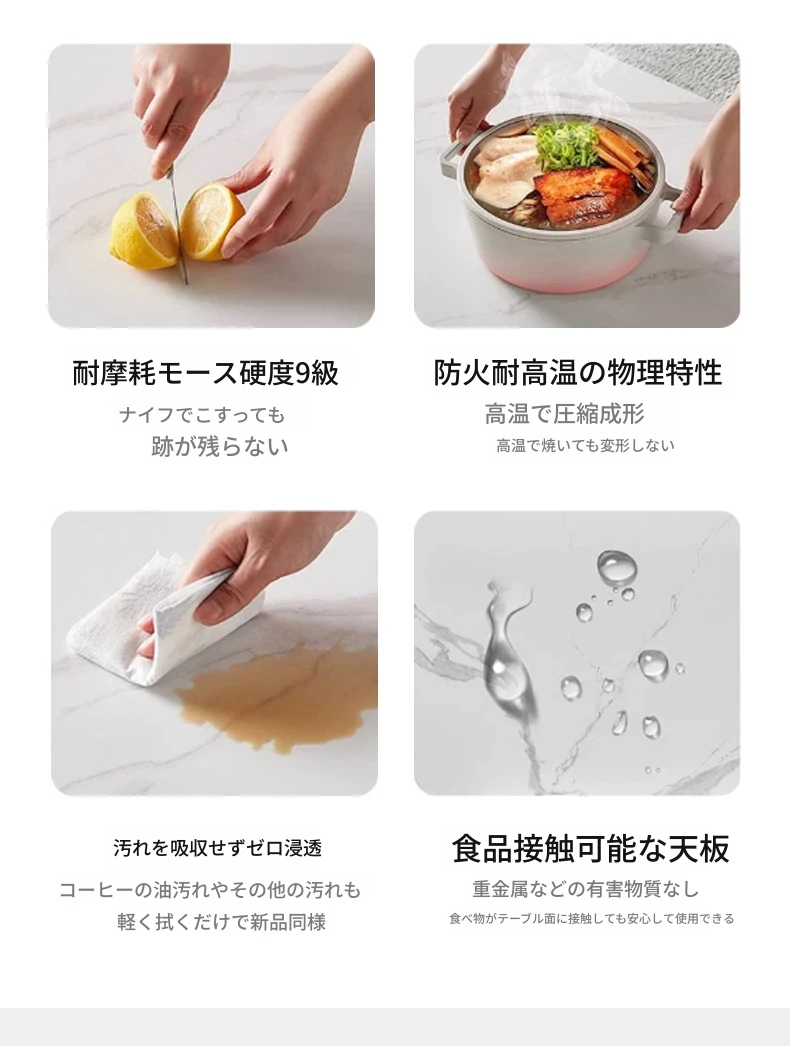 耐摩耗モース硬度9級

ナイフでこすっても
跡が残らない

防火耐高温の物理特性

高温で圧縮成形

高温で焼いても変形しない

汚れを吸収せずゼロ浸透

コーヒーの油汚れやその他の汚れも
軽く拭くだけで新品同様

食品接触可能な天板

重金属などの有害物質なし

食べ物がテーブル面に接触しても安心して使用できる