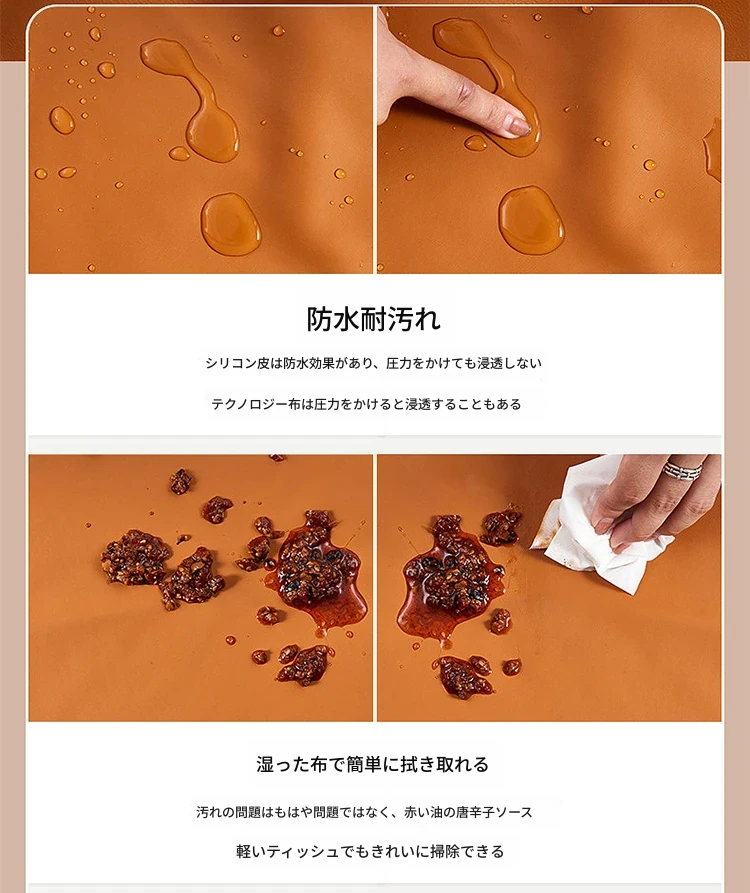 防水耐汚れ

シリコン皮は防水効果があり、圧力をかけても浸透しない

テクノロジー布は圧力をかけると浸透することもある

湿った布で簡単に拭き取れる

汚れの問題はもはや問題ではなく、赤い油の唐辛子ソース

軽いティッシュでもきれいに掃除できる