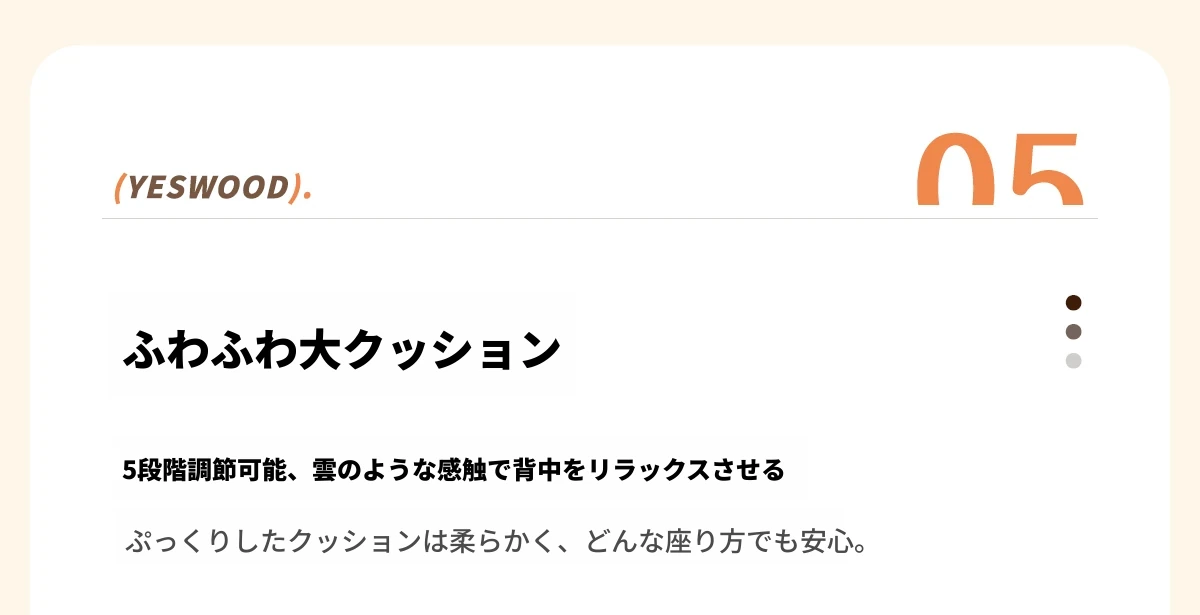 (YESWOOD).

05

ふわふわ大クッション

5段階調節可能、雲のような感触で背中をリラックスさせる

ぷっくりしたクッションは柔らかく、どんな座り方でも安心。