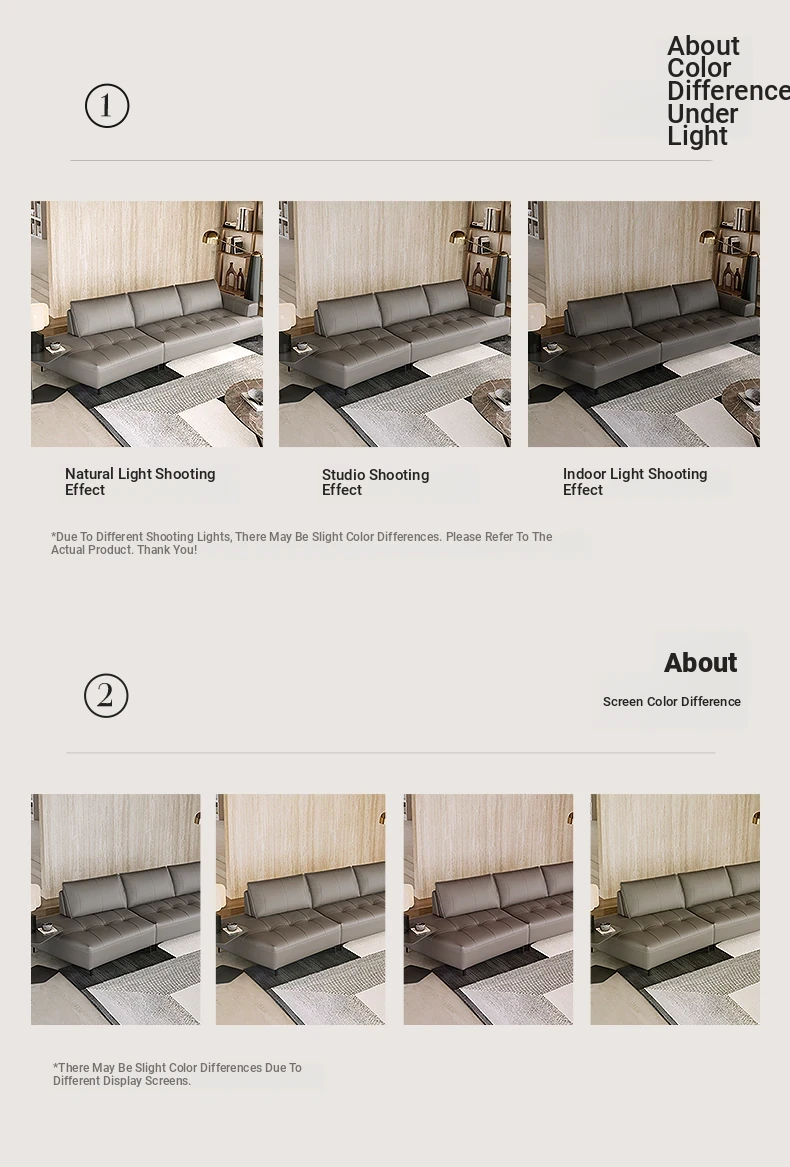 ①

About Color Difference Under Light

Natural Light Shooting Effect

Studio Shooting Effect

Indoor Light Shooting Effect

*Due To Different Shooting Lights, There May Be Slight Color Differences. Please Refer To The Actual Product. Thank You!

②

About

Screen Color Difference

*There May Be Slight Color Differences Due To Different Display Screens.